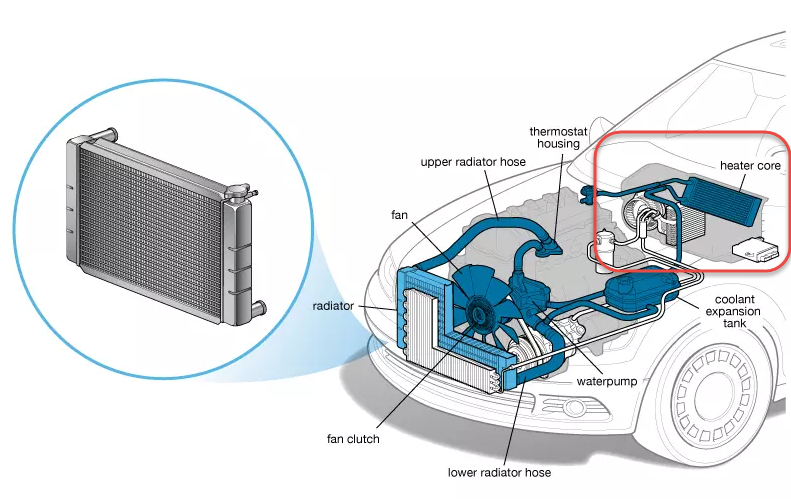 thermostat housing

upper radiator hose

heater core

fan

radiator

coolant expansion tank

waterpump

fan clutch

lower radiator hose