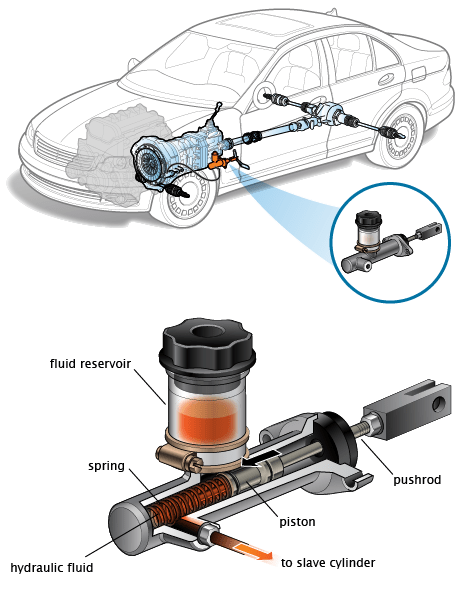 fluid reservoir

spring

pushrod

piston

hydraulic fluid

to slave cylinder